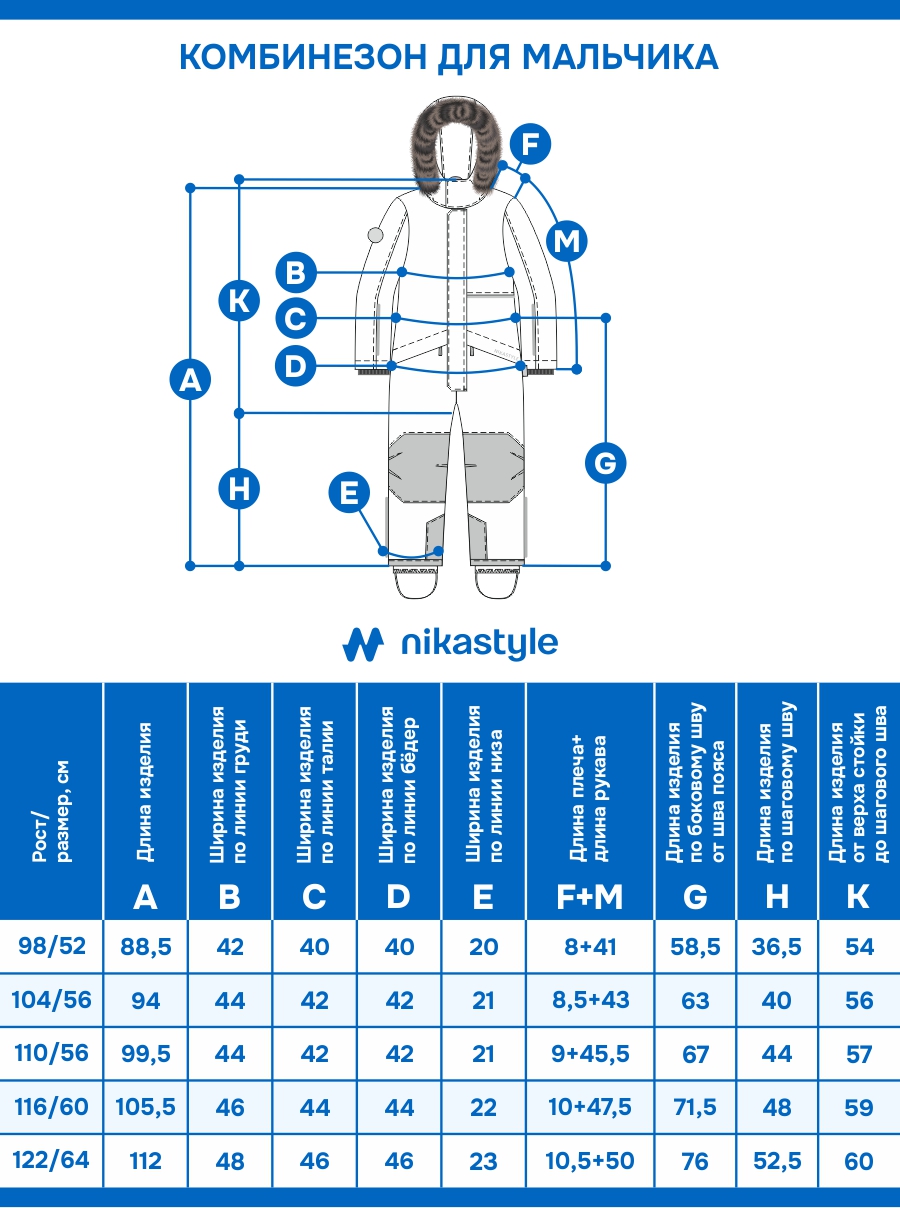 КОМБИНЕЗОН ДЛЯ МАЛЬЧИКА

F
M
B
K
C
D
A
G
H
E

nikastyle

| Рост/ размер, см | Длина изделия A | Ширина изделия по линии груди B | Ширина изделия по линии талии C | Ширина изделия по линии бёдер D | Ширина изделия по линии низа E | Длина плеча+ длина рукава F+M | Длина изделия по боковому шву от шва пояса G | Длина изделия по шаговому шву H | Длина изделия от верха стойки до шагового шва K |
|---|---|---|---|---|---|---|---|---|---|
| 98/52 | 88,5 | 42 | 40 | 40 | 20 | 8+41 | 58,5 | 36,5 | 54 |
| 104/56 | 94 | 44 | 42 | 42 | 21 | 8,5+43 | 63 | 40 | 56 |
| 110/56 | 99,5 | 44 | 42 | 42 | 21 | 9+45,5 | 67 | 44 | 57 |
| 116/60 | 105,5 | 46 | 44 | 44 | 22 | 10+47,5 | 71,5 | 48 | 59 |
| 122/64 | 112 | 48 | 46 | 46 | 23 | 10,5+50 | 76 | 52,5 | 60 |